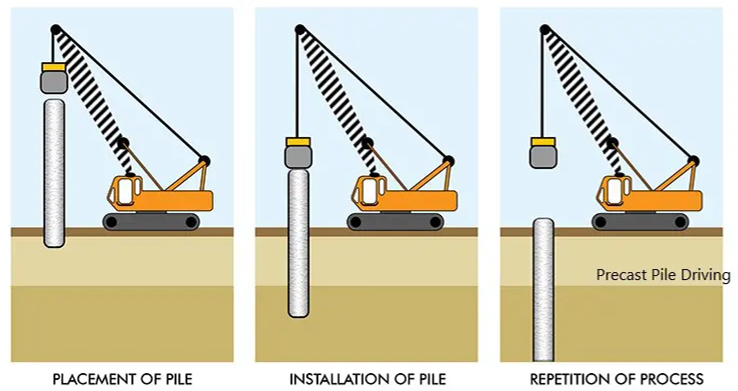 Precast Pile Driving

PLACEMENT OF PILE

INSTALLATION OF PILE

REPETITION OF PROCESS